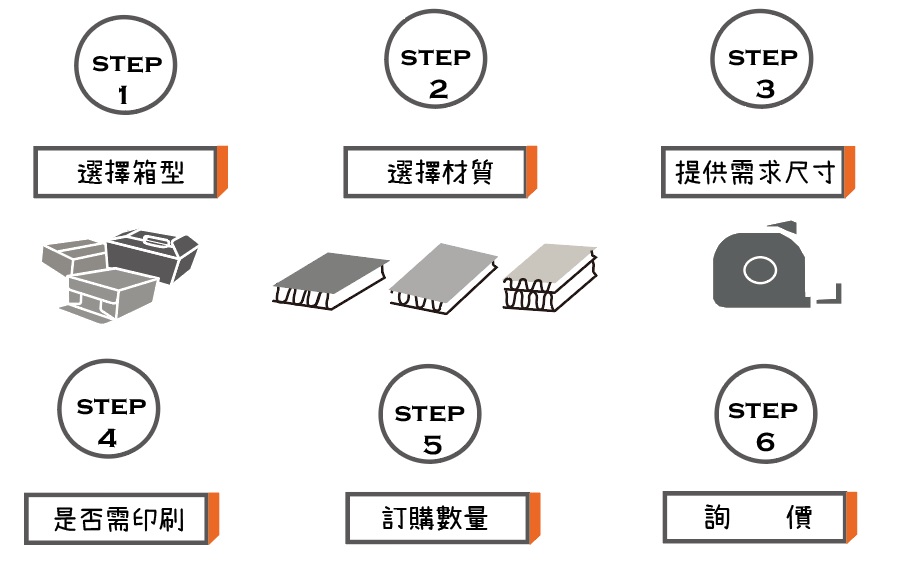 STEP 1

選擇箱型

STEP 2

選擇材質

STEP 3

提供需求尺寸

STEP 4

是否需印刷

STEP 5

訂購數量

STEP 6

詢 價